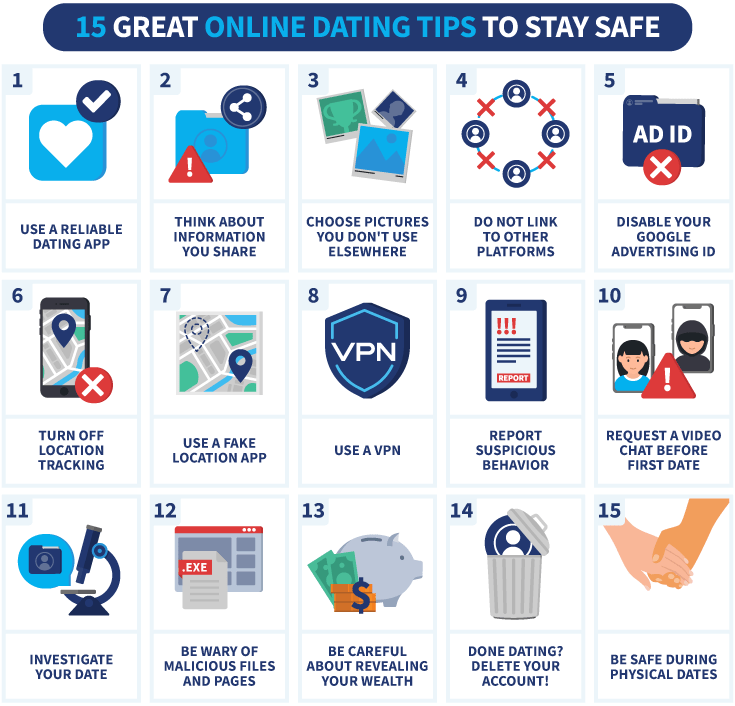 15 GREAT ONLINE DATING TIPS TO STAY SAFE

1
USE A RELIABLE DATING APP

2
THINK ABOUT INFORMATION YOU SHARE

3
CHOOSE PICTURES YOU DON'T USE ELSEWHERE

4
DO NOT LINK TO OTHER PLATFORMS

5
AD ID
DISABLE YOUR GOOGLE ADVERTISING ID

6
TURN OFF LOCATION TRACKING

7
USE A FAKE LOCATION APP

8
VPN
USE A VPN

9
!!!
REPORT
REPORT SUSPICIOUS BEHAVIOR

10
REQUEST A VIDEO CHAT BEFORE FIRST DATE

11
INVESTIGATE YOUR DATE

12
.EXE
BE WARY OF MALICIOUS FILES AND PAGES

13
$
BE CAREFUL ABOUT REVEALING YOUR WEALTH

14
DONE DATING? DELETE YOUR ACCOUNT!

15
BE SAFE DURING PHYSICAL DATES